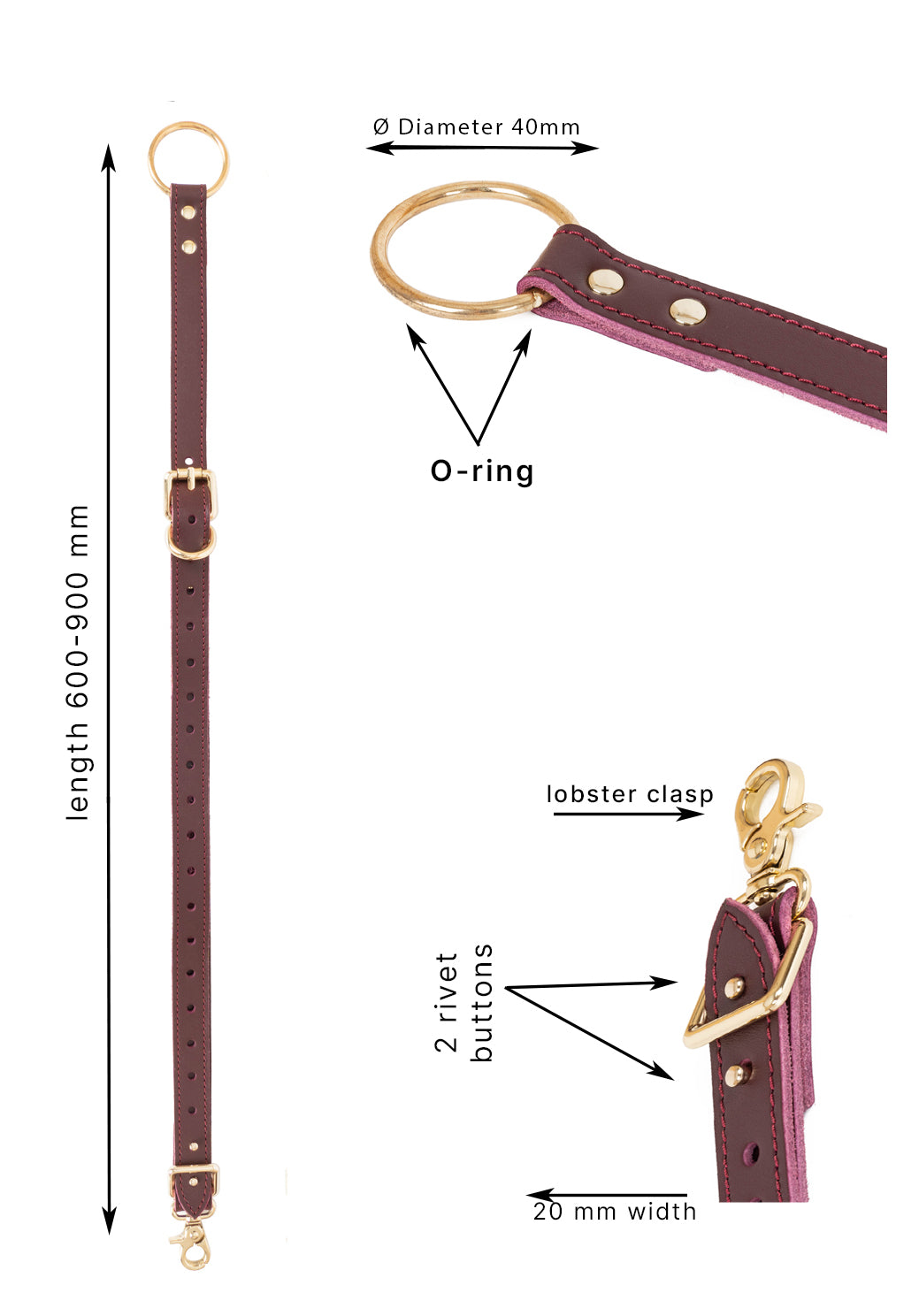 length 600-900 mm

Ø Diameter 40mm

O-ring

lobster clasp

2 rivet buttons

20 mm width